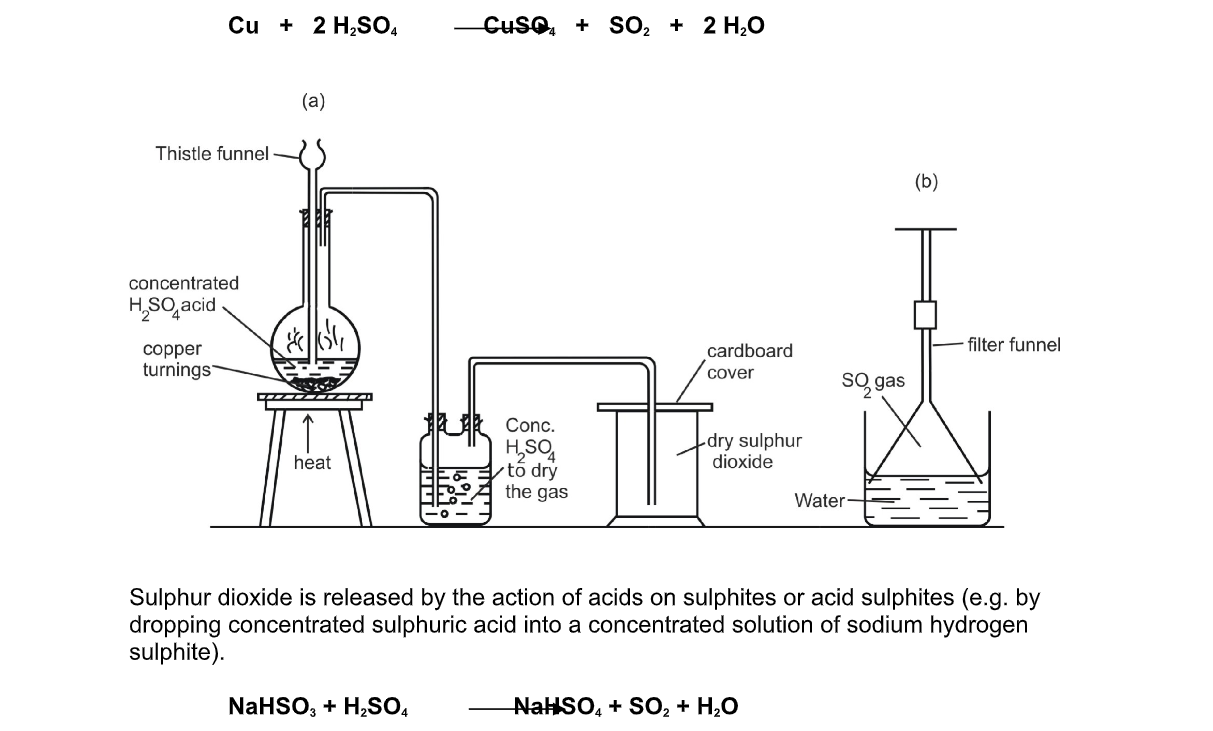 $Cu + 2H_2SO_4 \longrightarrow CuSO_4 + SO_2 + 2H_2O$

(a)

Thistle funnel

concentrated $H_2SO_4$ acid

copper turnings

heat

Conc. $H_2SO_4$ to dry the gas

cardboard cover

dry sulphur dioxide

(b)

filter funnel

$SO_2$ gas

Water

Sulphur dioxide is released by the action of acids on sulphites or acid sulphites (e.g. by dropping concentrated sulphuric acid into a concentrated solution of sodium hydrogen sulphite).

$NaHSO_3 + H_2SO_4 \longrightarrow NaHSO_4 + SO_2 + H_2O$