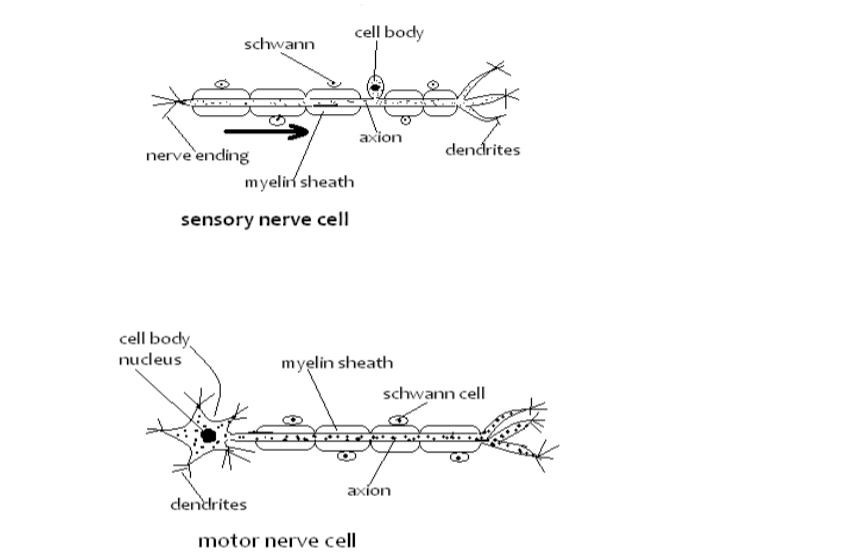 schwann
cell body
axion
dendrites
nerve ending
myelin sheath

sensory nerve cell

cell body
nucleus
myelin sheath
schwann cell
axion
dendrites

motor nerve cell