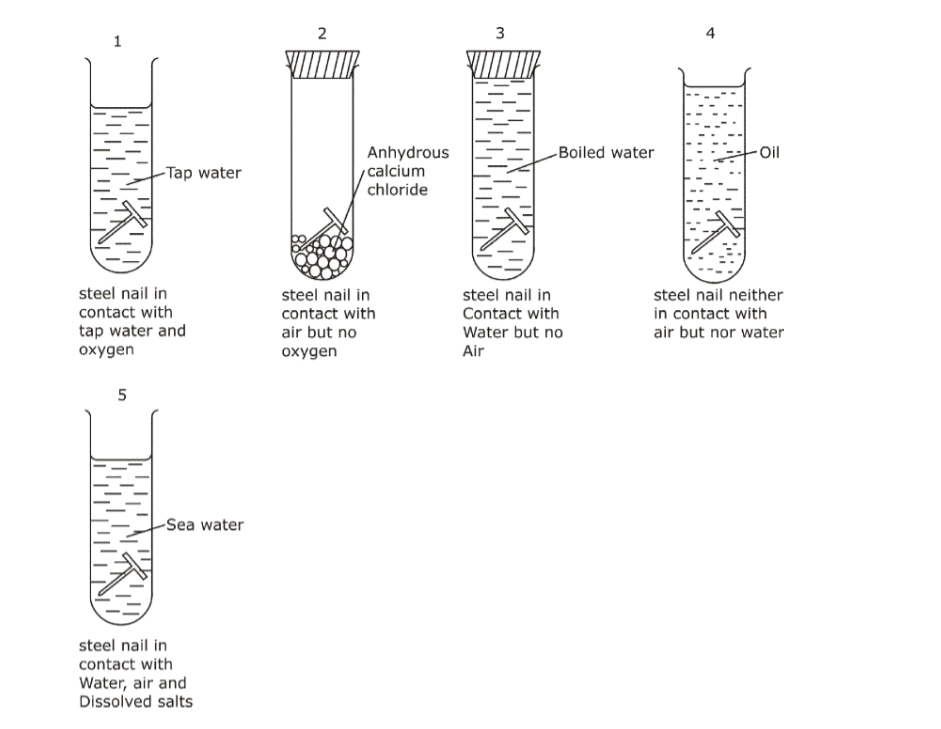 1

Tap water

steel nail in contact with tap water and oxygen

2

Anhydrous calcium chloride

steel nail in contact with air but no oxygen

3

Boiled water

steel nail in Contact with Water but no Air

4

Oil

steel nail neither in contact with air but nor water

5

Sea water

steel nail in contact with Water, air and Dissolved salts