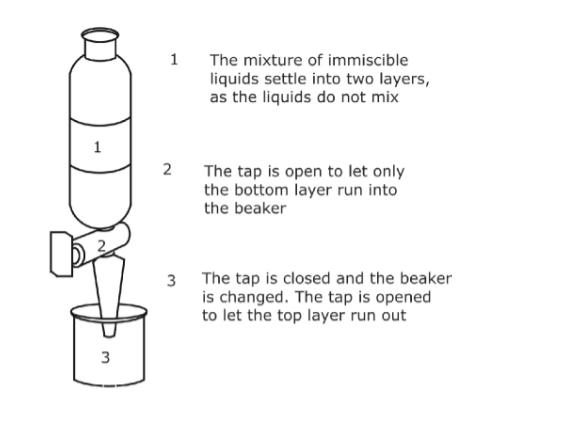 1

2

3

1 The mixture of immiscible liquids settle into two layers, as the liquids do not mix

2 The tap is open to let only the bottom layer run into the beaker

3 The tap is closed and the beaker is changed. The tap is opened to let the top layer run out