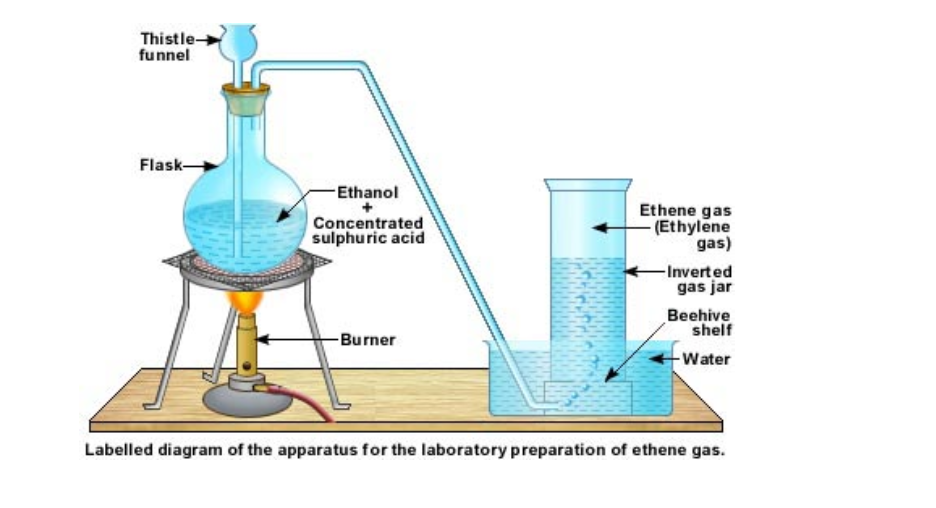 Thistle funnel

Flask

Ethanol + Concentrated sulphuric acid

Burner

Ethene gas (Ethylene gas)

Inverted gas jar

Beehive shelf

Water

Labelled diagram of the apparatus for the laboratory preparation of ethene gas.