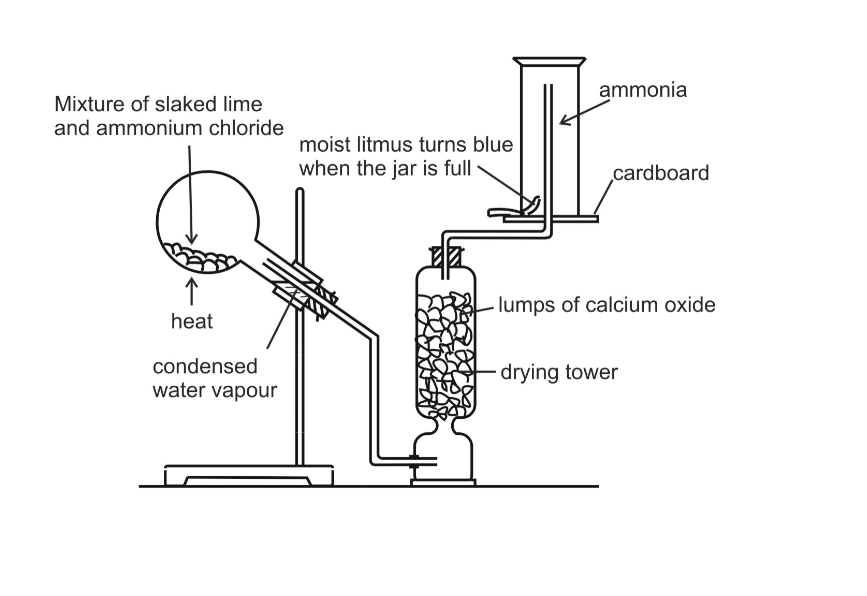 Mixture of slaked lime and ammonium chloride

heat

condensed water vapour

moist litmus turns blue when the jar is full

ammonia

cardboard

lumps of calcium oxide

drying tower