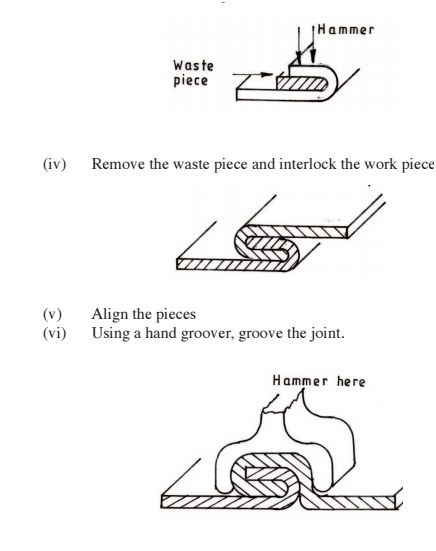 Hammer

Waste piece

(iv) Remove the waste piece and interlock the work piece

(v) Align the pieces
(vi) Using a hand groover, groove the joint.

Hammer here