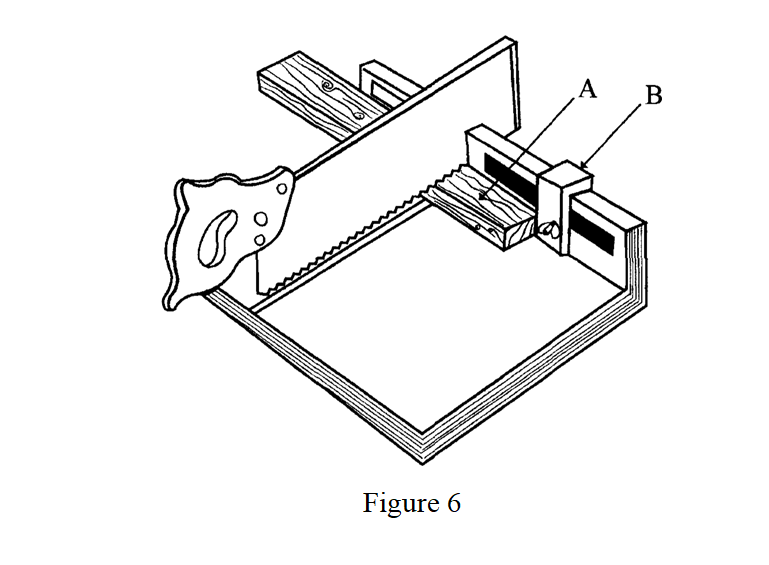 A
B
Figure 6