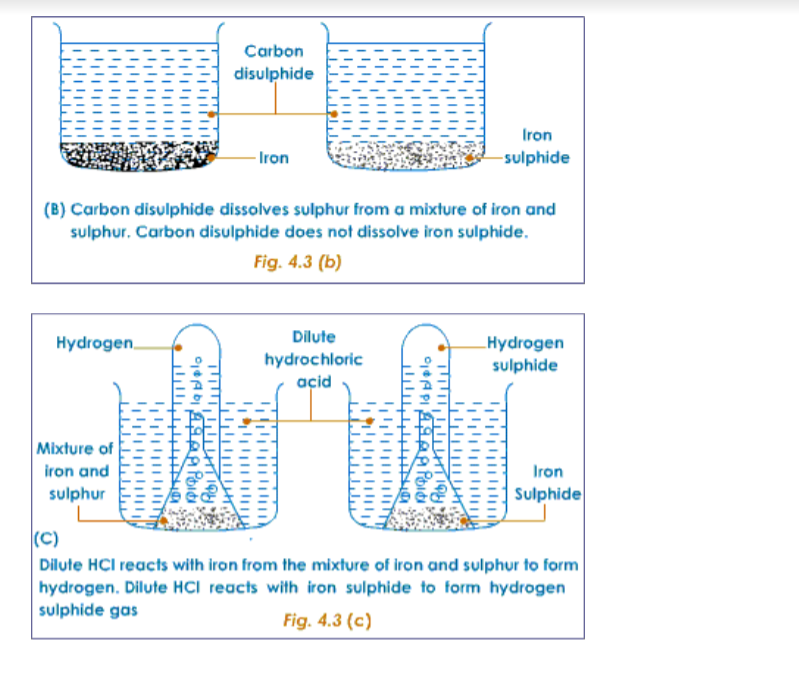 Carbon disulphide

Iron

Iron sulphide

(B) Carbon disulphide dissolves sulphur from a mixture of iron and sulphur. Carbon disulphide does not dissolve iron sulphide.

Fig. 4.3 (b)

Hydrogen

Dilute hydrochloric acid

Hydrogen sulphide

Mixture of iron and sulphur

Iron Sulphide

(C)
Dilute HCl reacts with iron from the mixture of iron and sulphur to form hydrogen. Dilute HCl reacts with iron sulphide to form hydrogen sulphide gas

Fig. 4.3 (c)